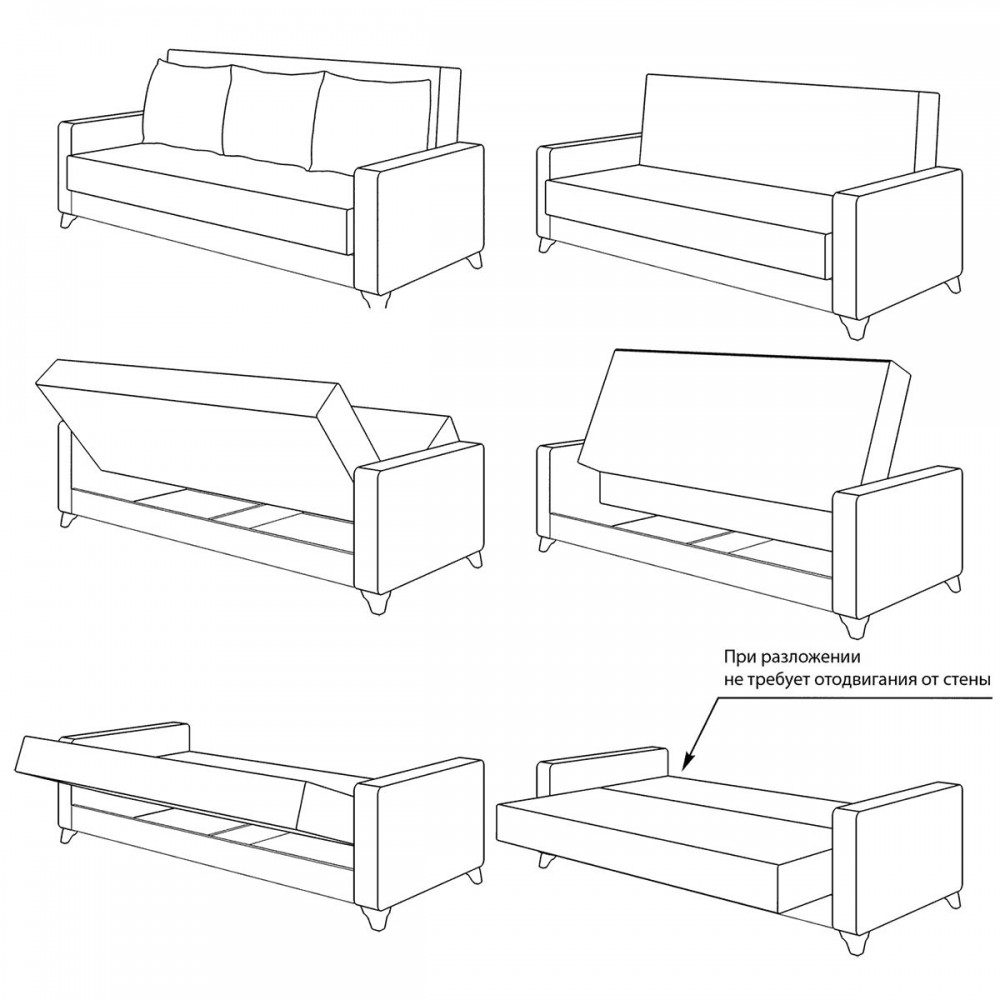 При разложении
не требует отодвигания от стены